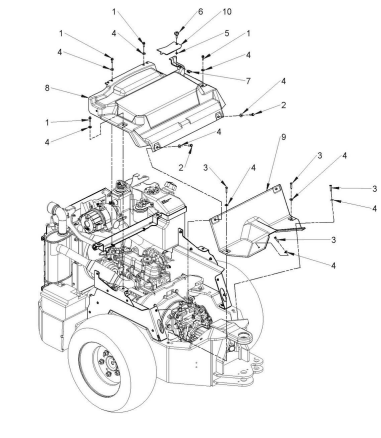 1
6
10
1
4
5
1
4
4
7
8
4
2
1
4
4
9
2
3
4
3
4
3
4
3
4