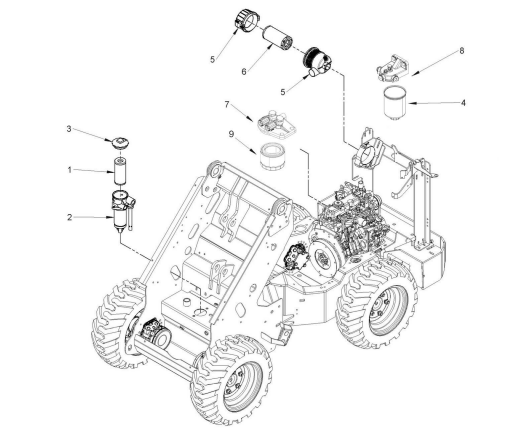 5
6
5
8
4
7
9
3
1
2