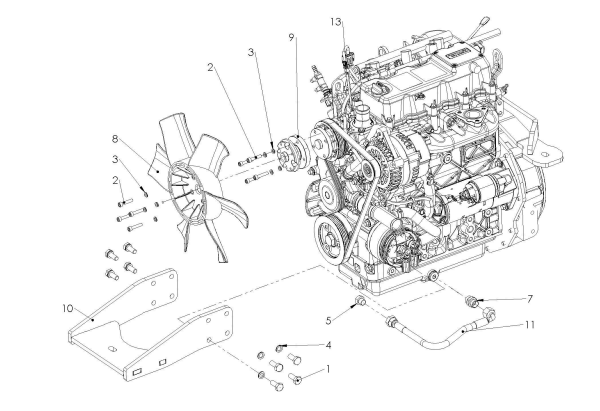 13
9
3
2
8
3
2
10
5
7
11
4
1