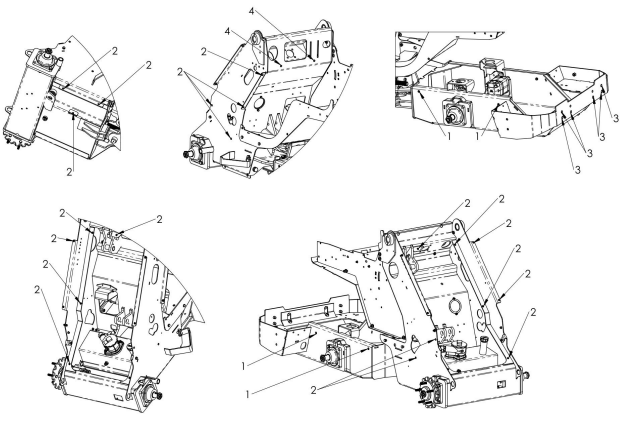 2
2
2
4
4
2
2
1
1
3
3
3
3
2
2
2
2
2
2
2
2
2
2
2
2
1
1
2