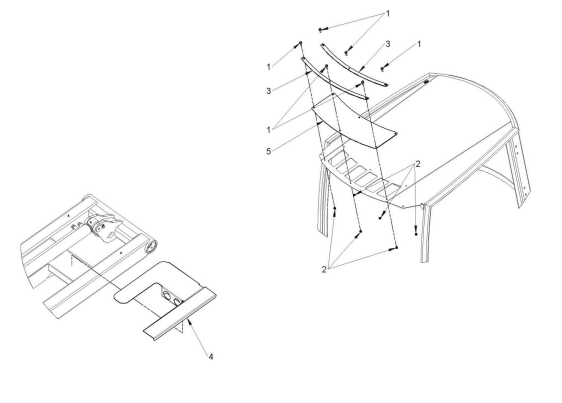 1
3
1
1
3
1
5
2
2
4