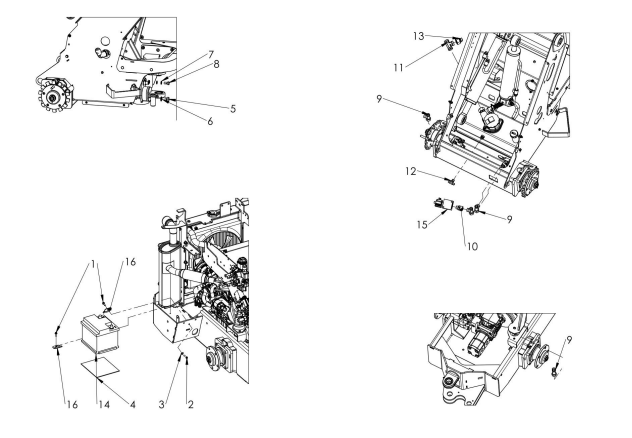 7
8
5
6
13
11
9
12
15
10
9
1
16
16
14
4
3
2
9