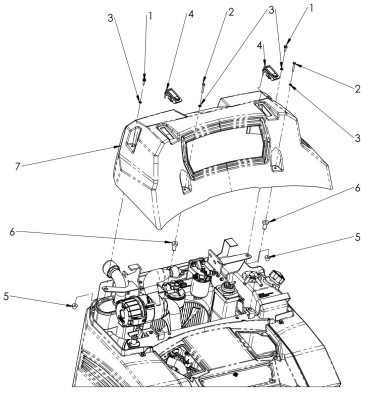 3
1
4
2
3
1
4
2
3
7
6
6
5
5