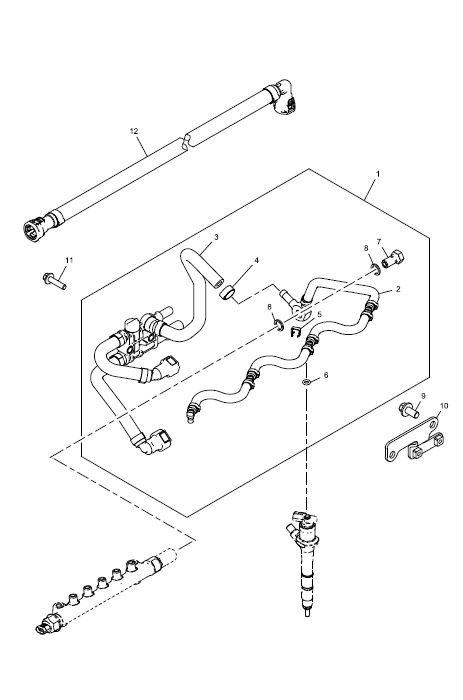 12
1
3
11
4
8
7
2
8
5
6
9
10