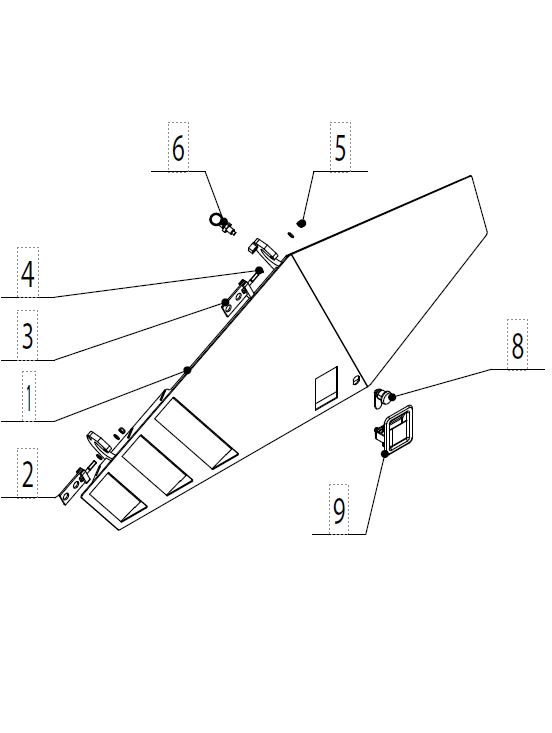 6
5
4
3
1
2
8
9