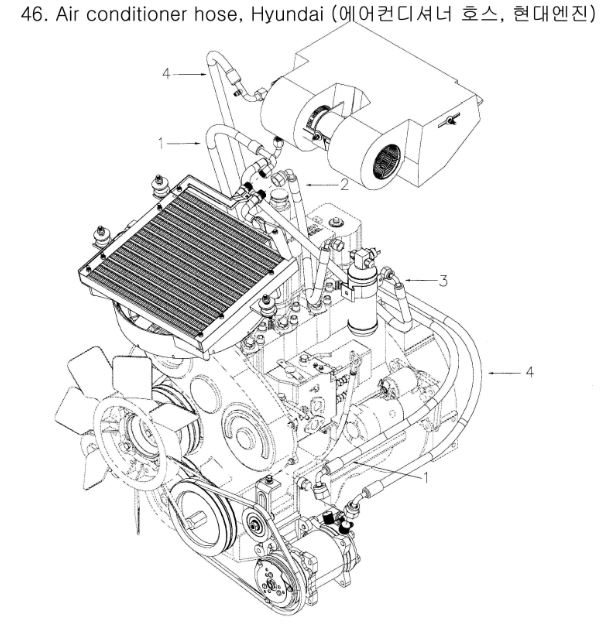 46. Air conditioner hose, Hyundai (에어컨디셔너 호스, 현대엔진)

4
1
2
3
4
1