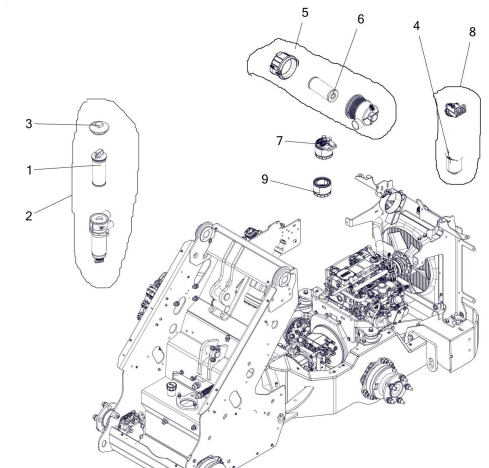 5
6
4
8
3
1
2
7
9