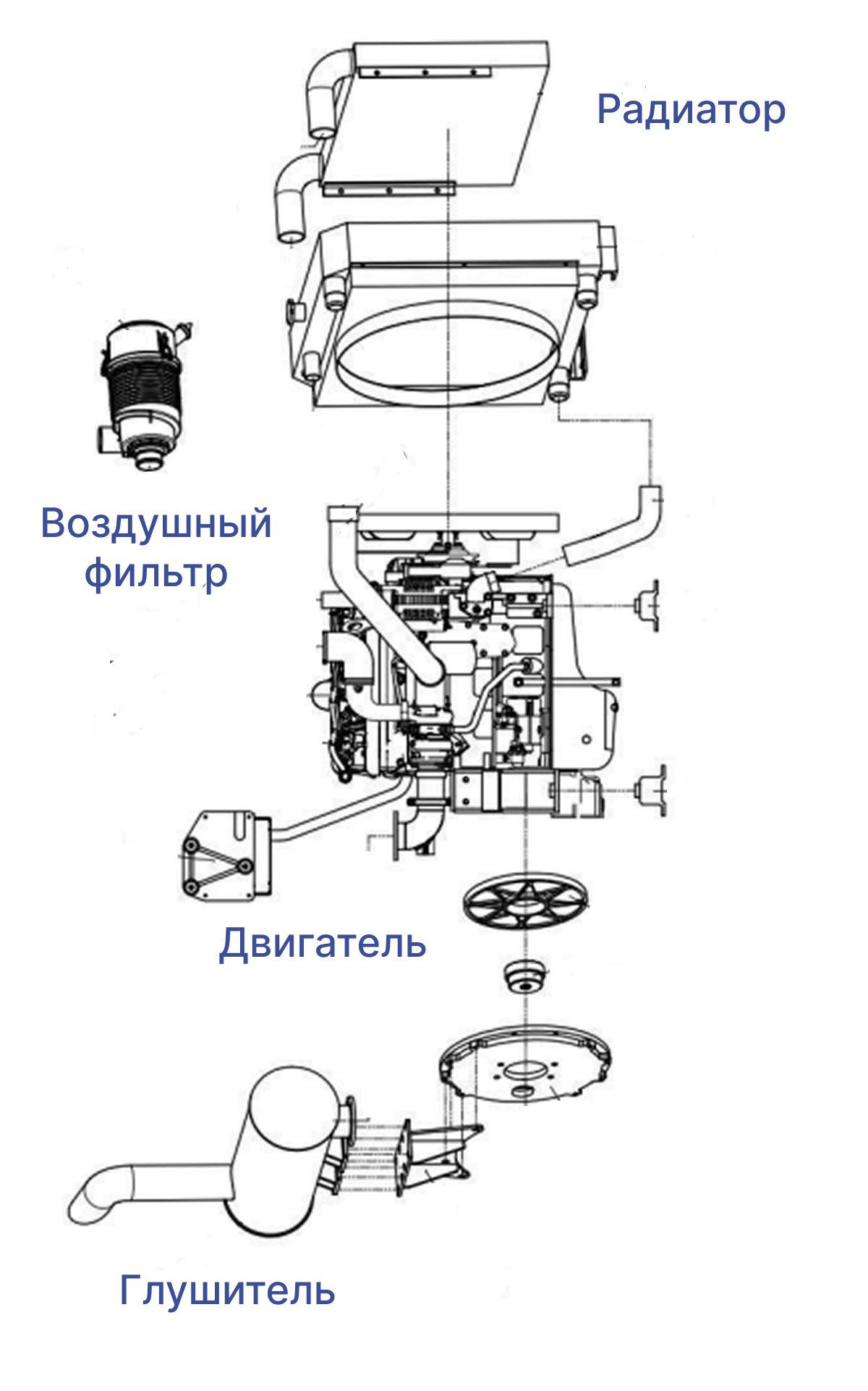 Радиатор

Воздушный фильтр

Двигатель

Глушитель