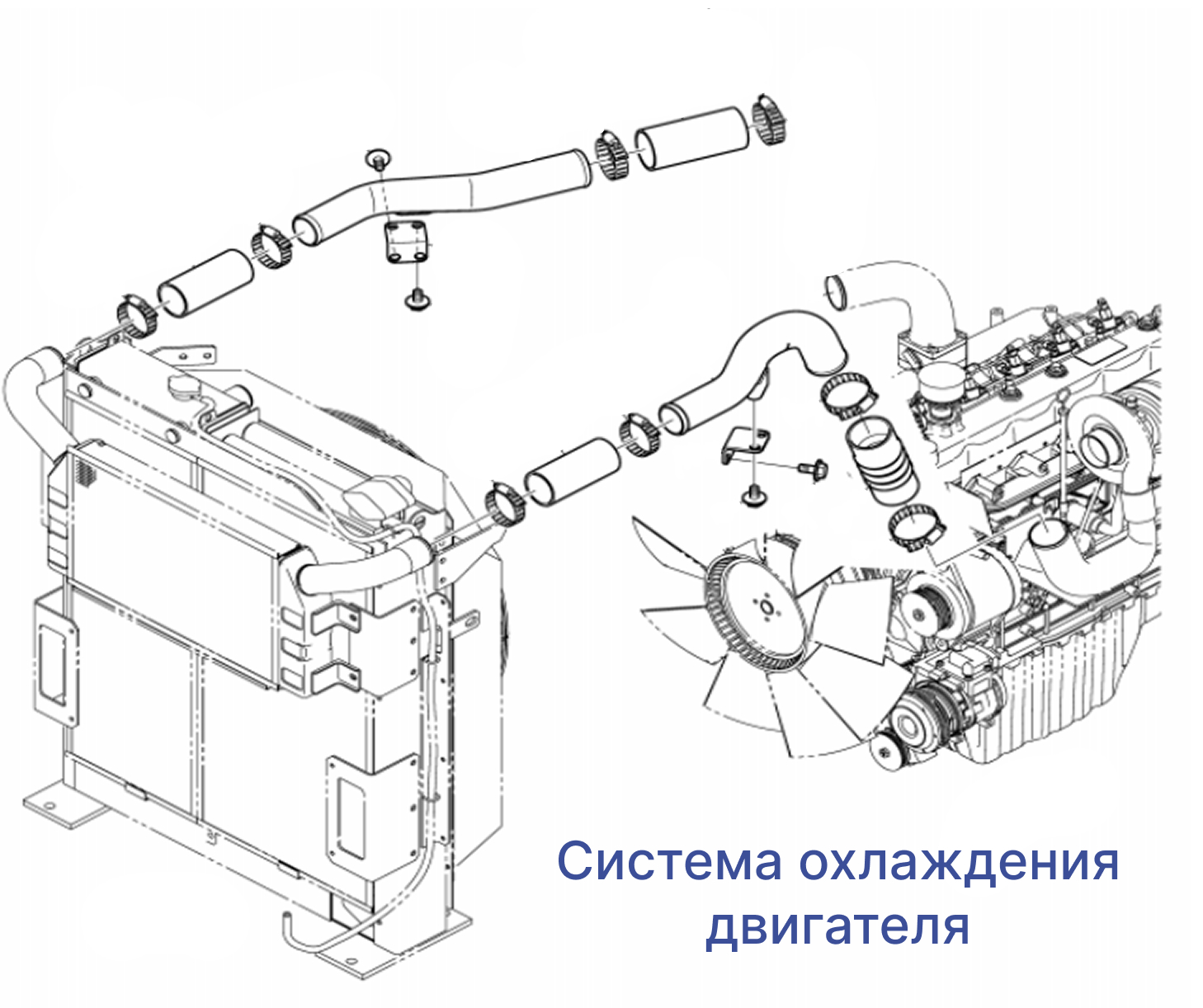 Система охлаждения двигателя