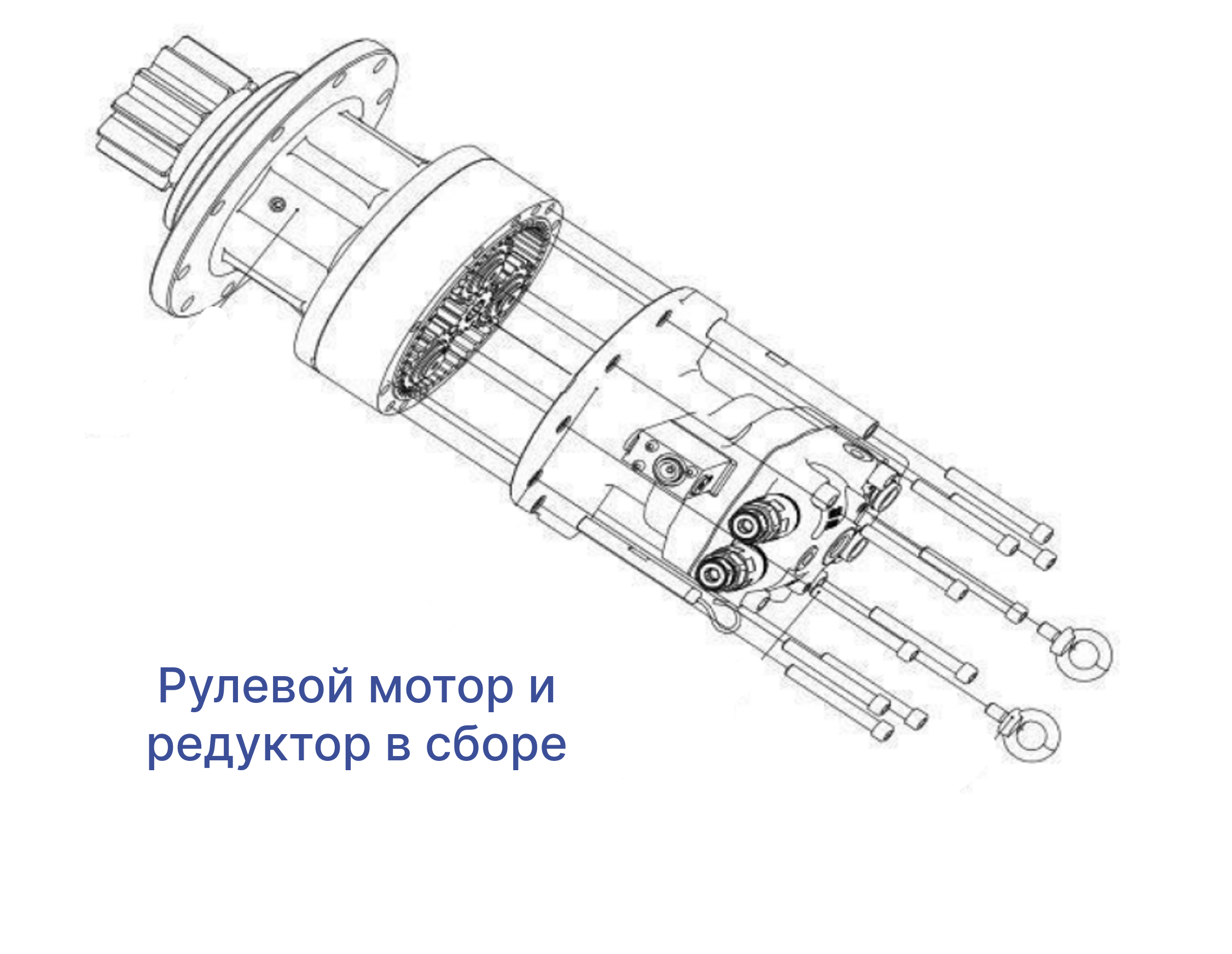 Рулевой мотор и редуктор в сборе