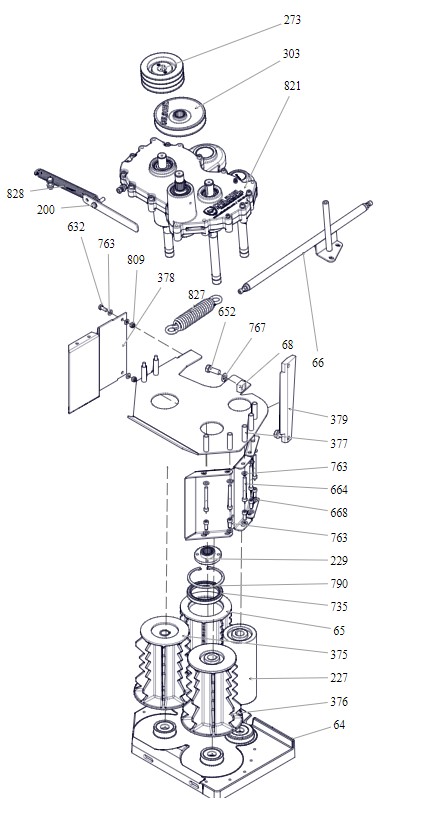 273
303
821
828
200
632
763
809
378
827
652
767
68
66
379
377
763
664
668
763
229
790
735
65
375
227
376
64