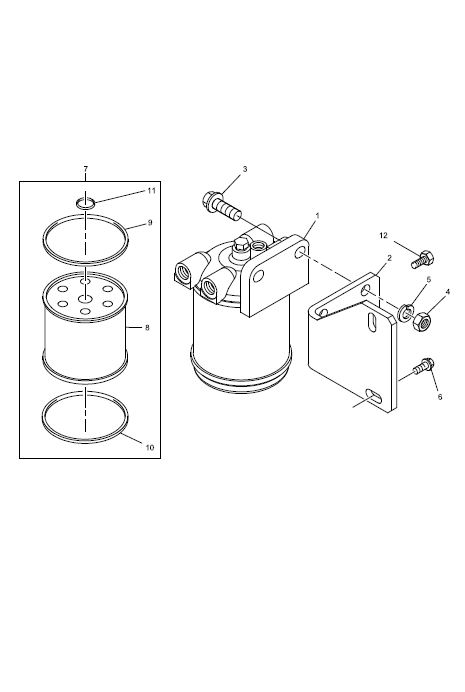 7
11
9
8
10
3
1
12
2
5
4
6