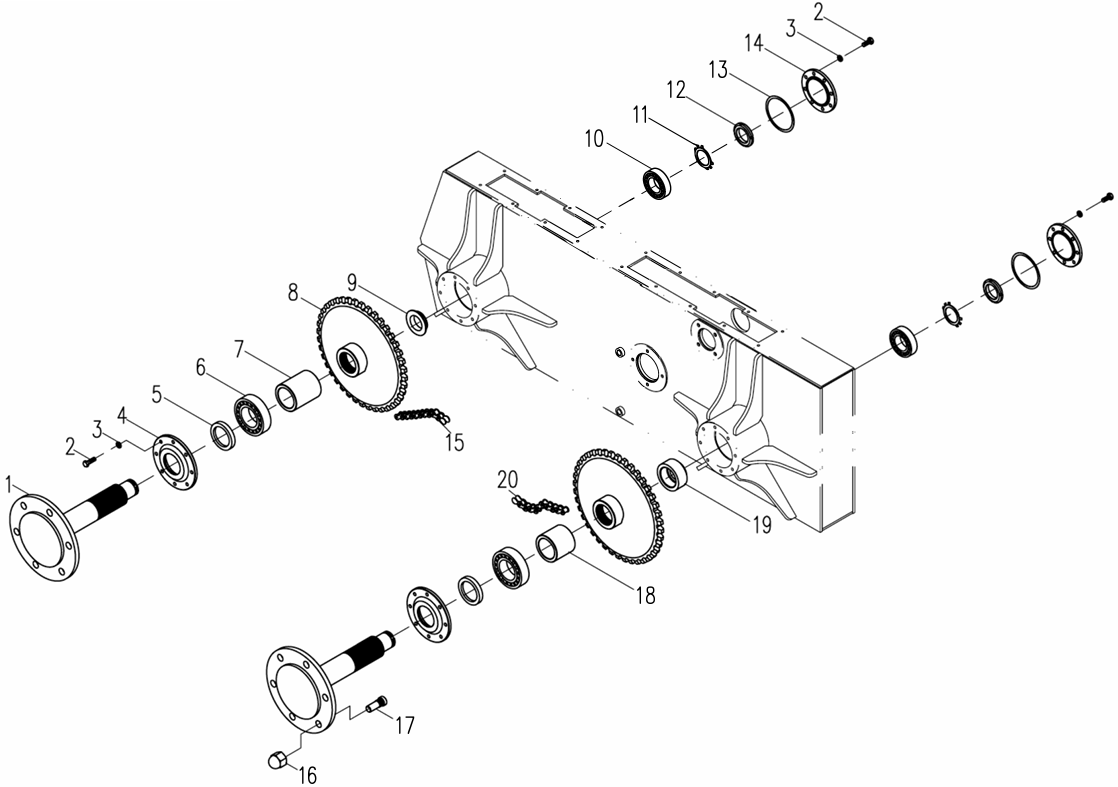 2
3
14
13
12
11
10
9
8
7
6
5
4
3
2
1
15
20
19
18
17
16