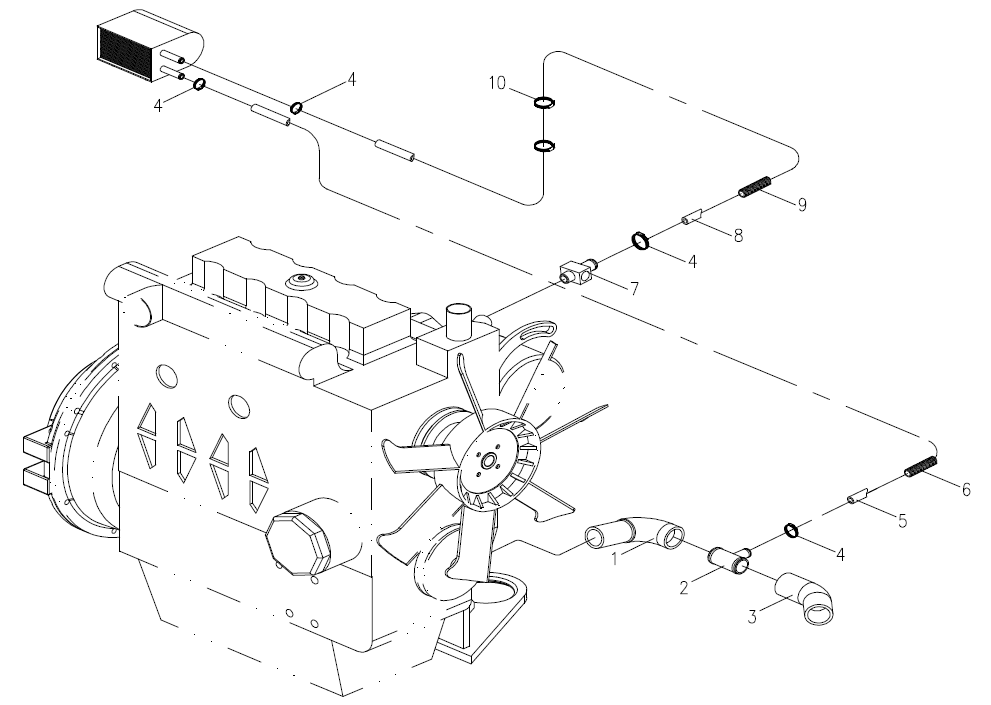 4
4
10
9
8
4
7
6
5
4
1
2
3