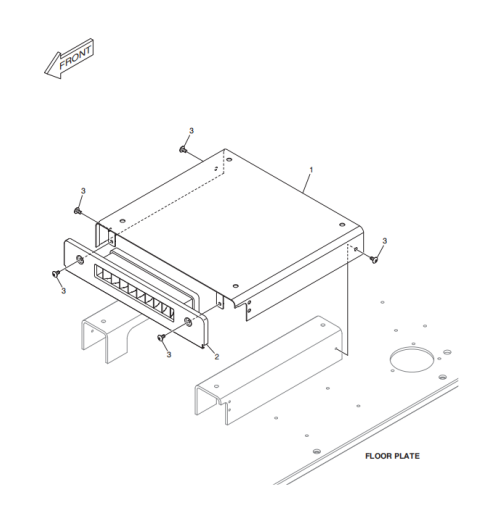 FRONT

3

1

3

3

3

3

2

FLOOR PLATE