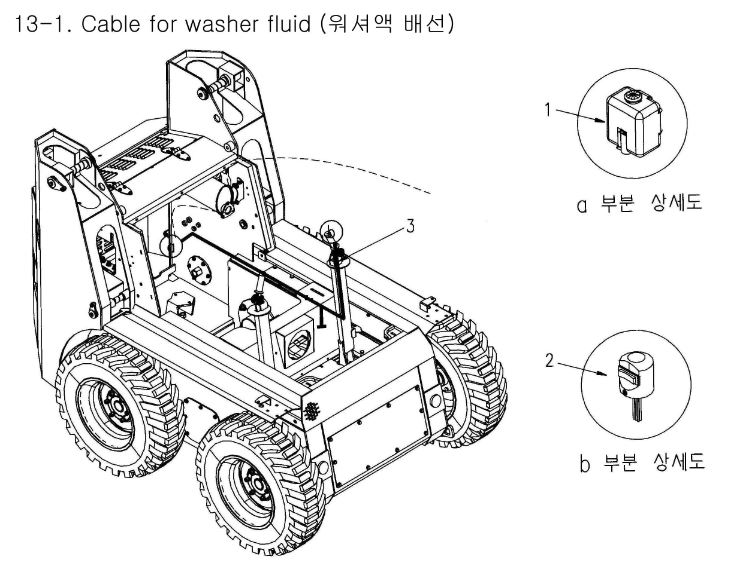 13-1. Cable for washer fluid (워셔액 배선)

1

a 부분 상세도

3

2

b 부분 상세도