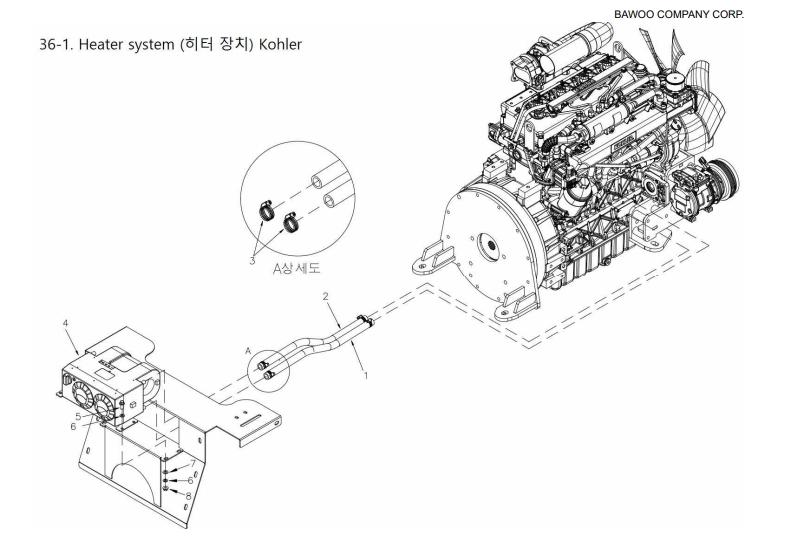 BAWOO COMPANY CORP.

36-1. Heater system (히터 장치) Kohler

3

A상세도

2

A

1

4

5

6

7

6

8