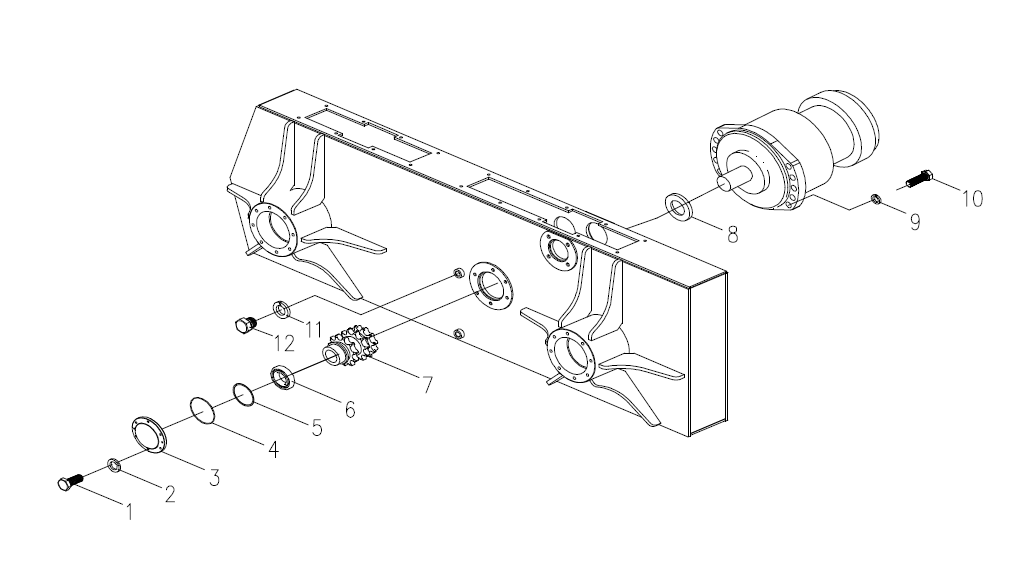 10
9
8
11
12
7
6
5
4
3
2
1