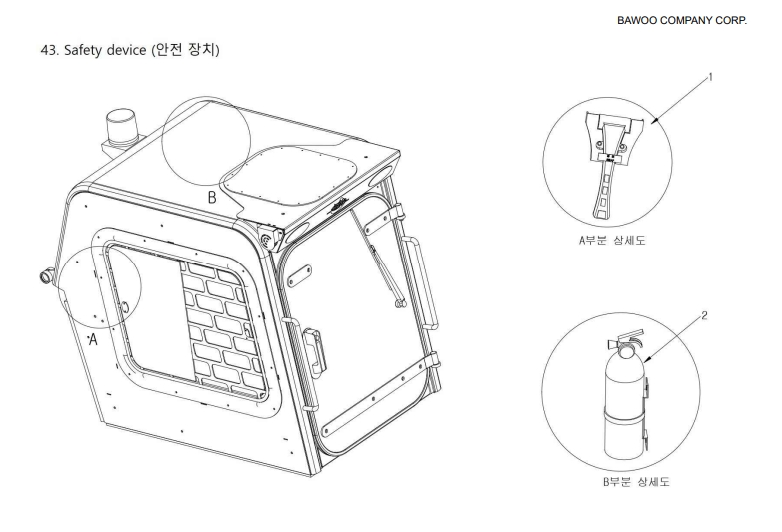 BAWOO COMPANY CORP.

43. Safety device (안전 장치)

B

A

1

A부분 상세도

2

B부분 상세도