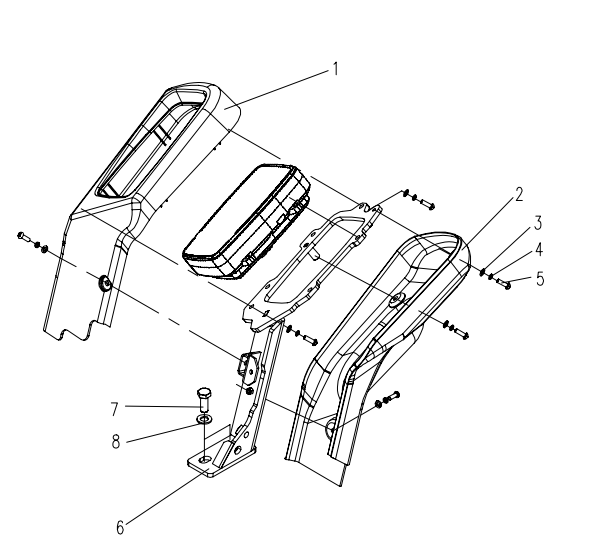 1
2
3
4
5
7
8
6