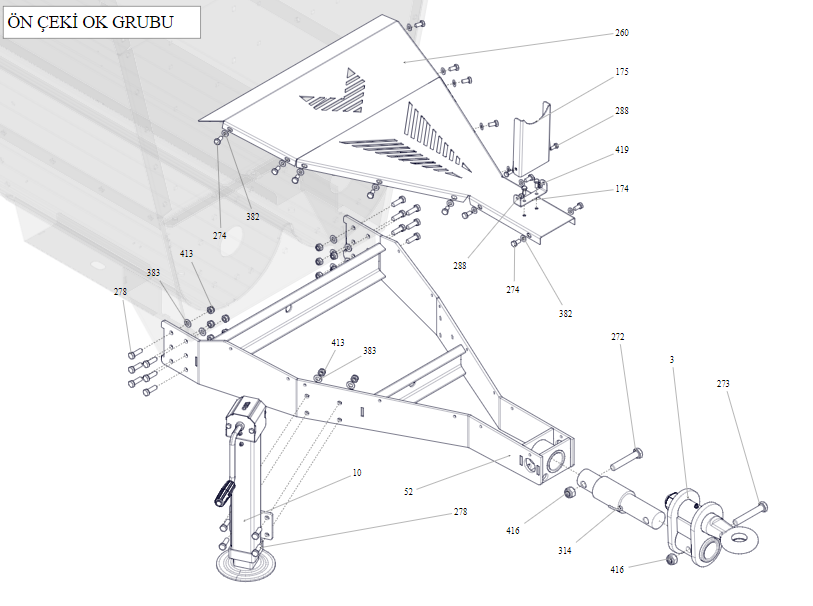 ÖN ÇEKİ OK GRUBU

260
175
288
419
174
382
274
288
274
382
413
383
278
413
383
272
3
273
10
52
278
416
314
416