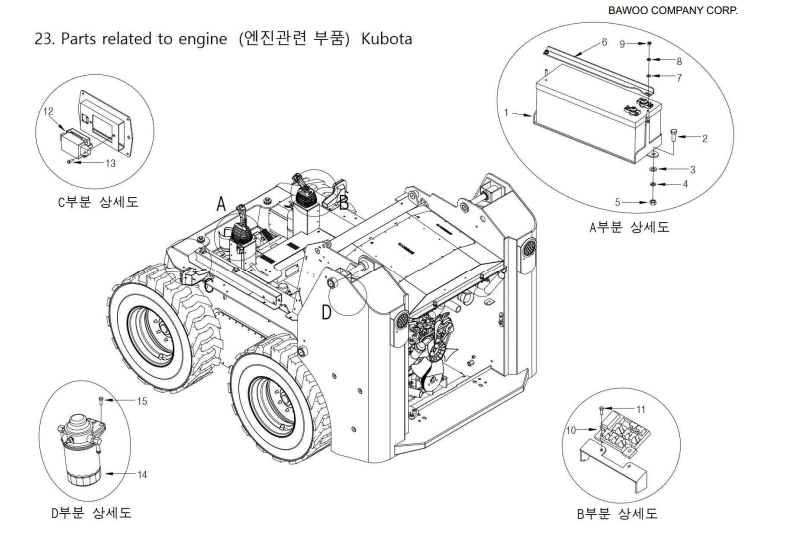 BAWOO COMPANY CORP.

23. Parts related to engine (엔진관련 부품) Kubota

12
13
C부분 상세도

6
9
8
7
1
2
3
4
5
A부분 상세도

A
B
C
D

15
14
D부분 상세도

11
10
B부분 상세도