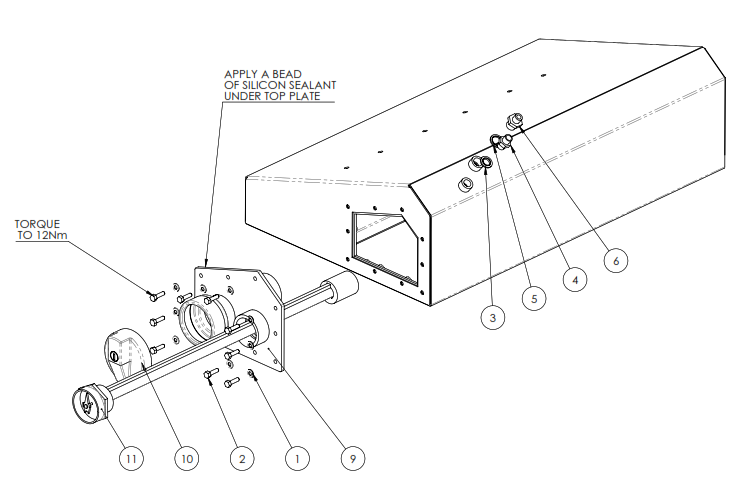 APPLY A BEAD OF SILICON SEALANT UNDER TOP PLATE

TORQUE TO 12Nm

6

4

5

3

11

10

2

1

9