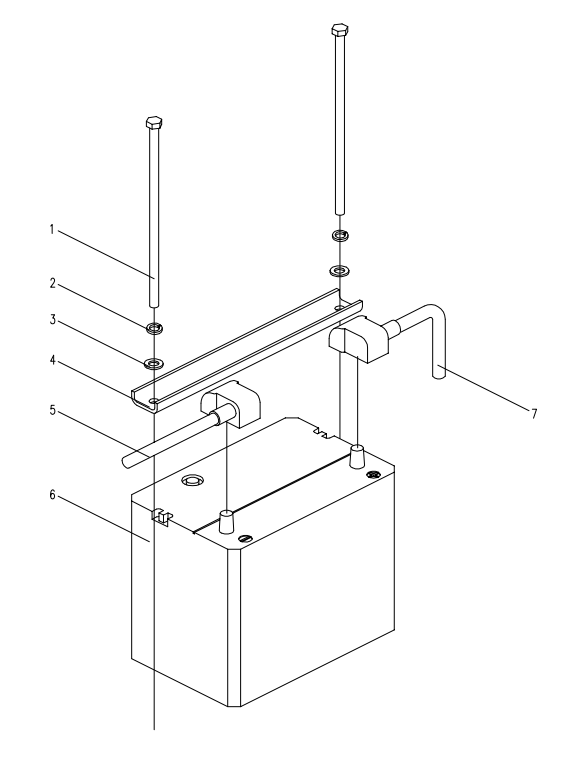 1
2
3
4
5
6
7