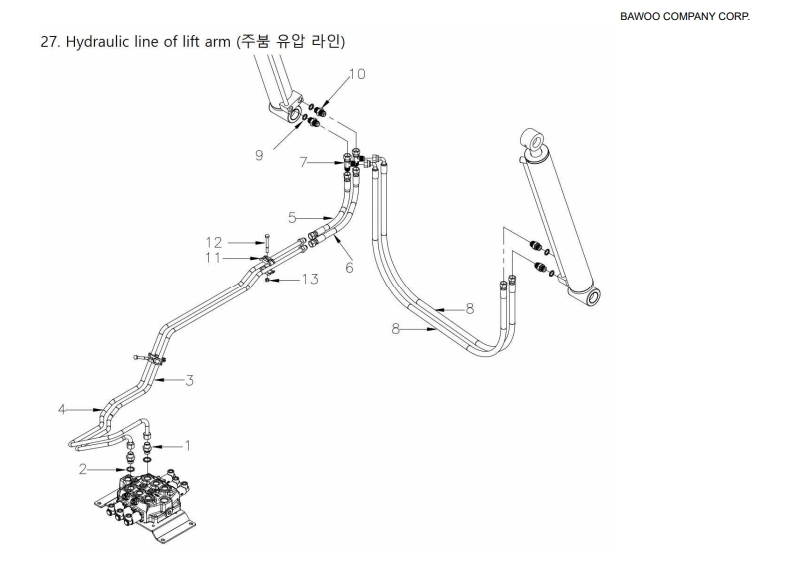 BAWOO COMPANY CORP.

27. Hydraulic line of lift arm (주붐 유압 라인)

10
9
7
5
12
11
6
13
8
8
3
4
1
2