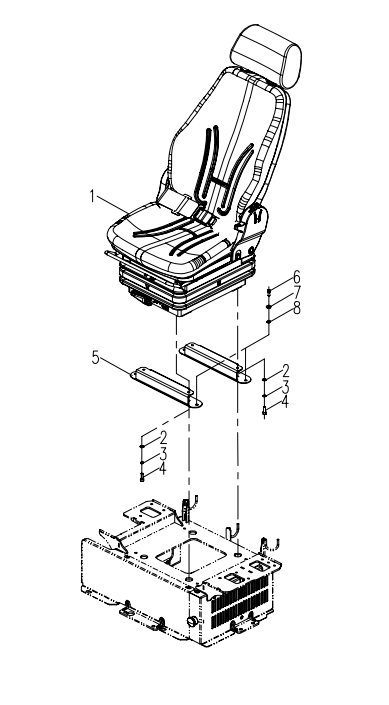 1
6
7
8
5
2
3
4
2
3
4