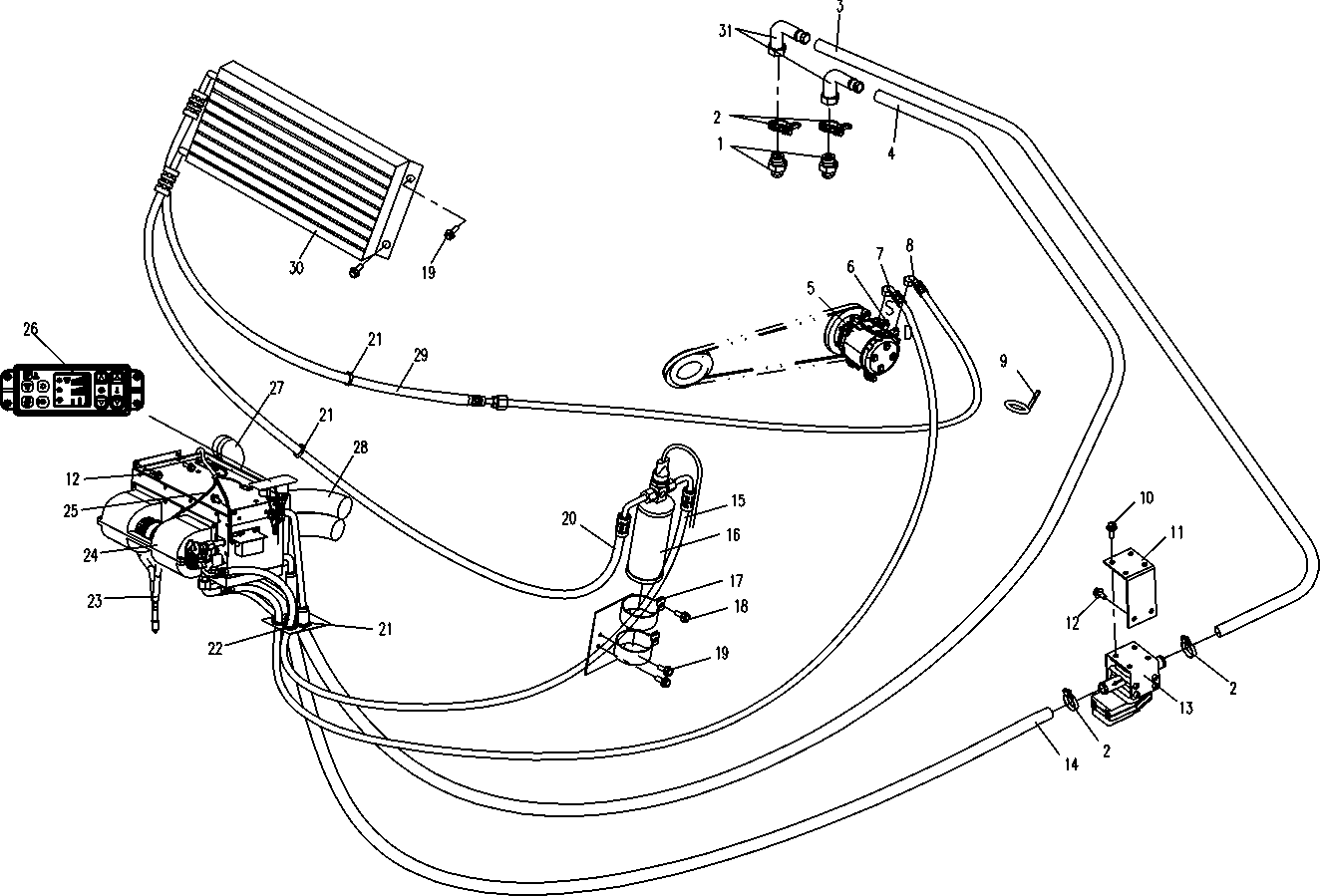 3
31
2
1
4
30
19
8
7
6
5
9
26
21
29
27
21
28
12
25
24
23
20
15
16
17
18
19
22
21
10
11
12
13
2
2
14