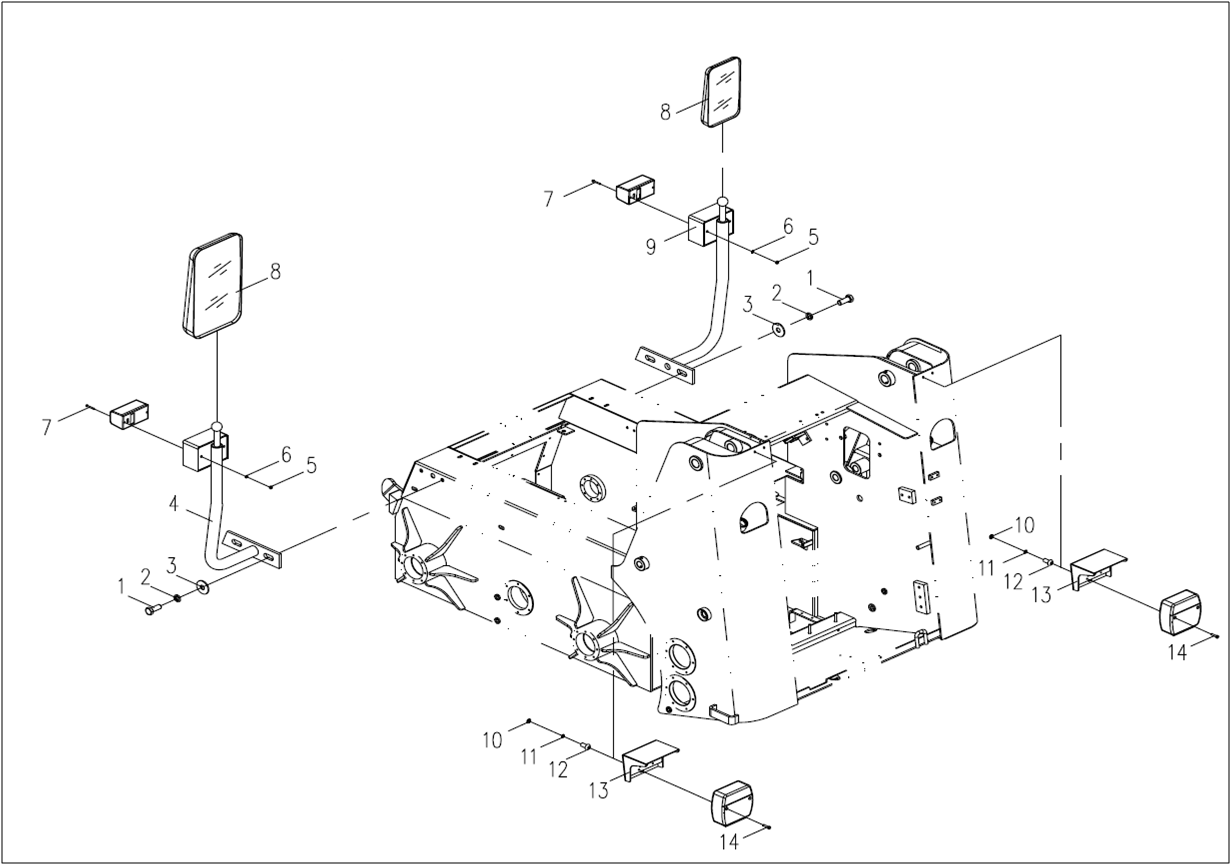 8
7
9
6
5
1
2
3
8
7
6
5
4
3
2
1
10
11
12
13
14
10
11
12
13
14