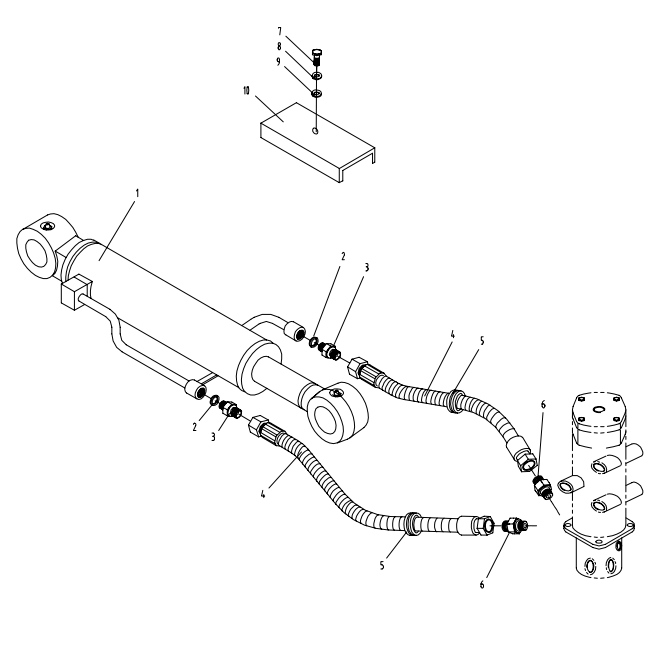 7
8
9
10
1
2
3
4
5
6
2
3
4
5
6