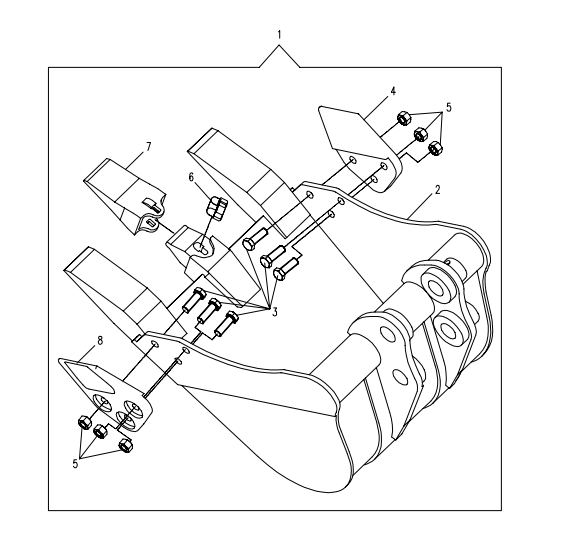 1
4
5
7
6
2
3
8
5