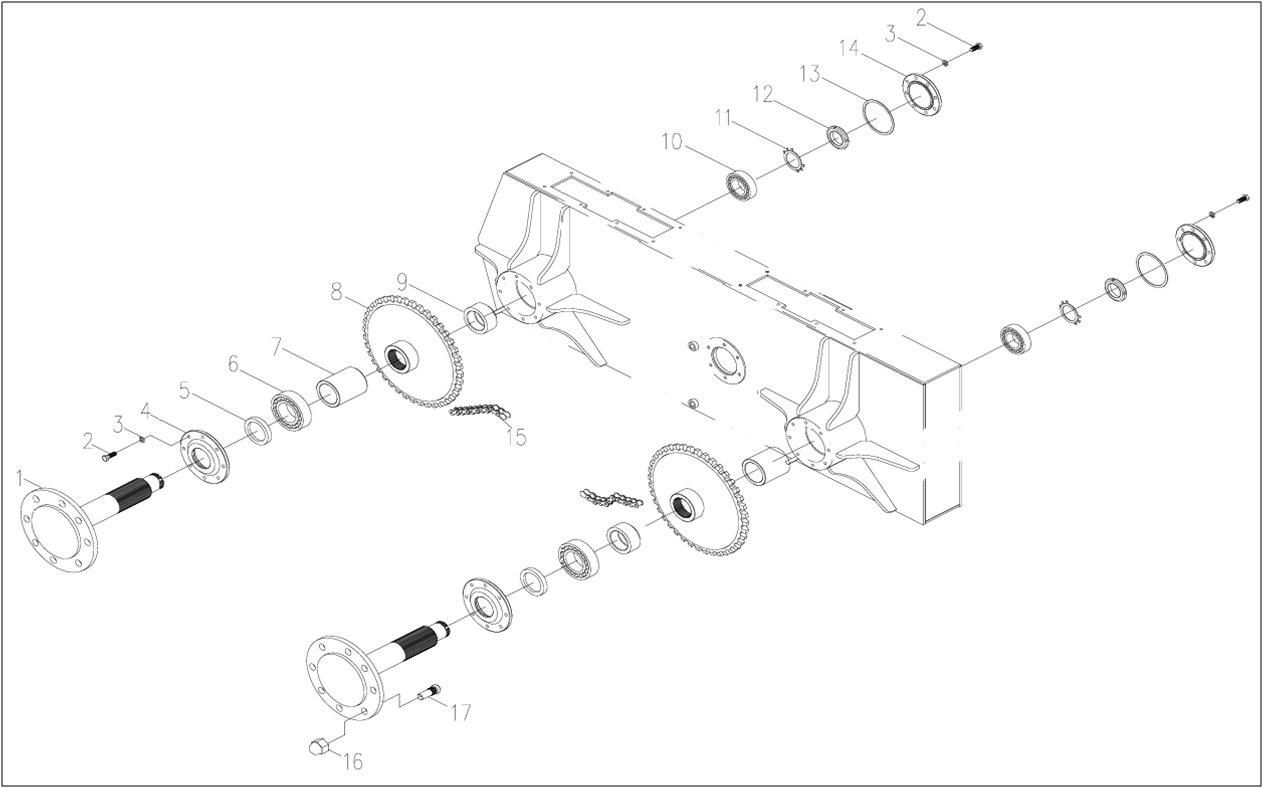 2
3
14
13
12
11
10
9
8
7
6
5
4
3
2
1
15
17
16