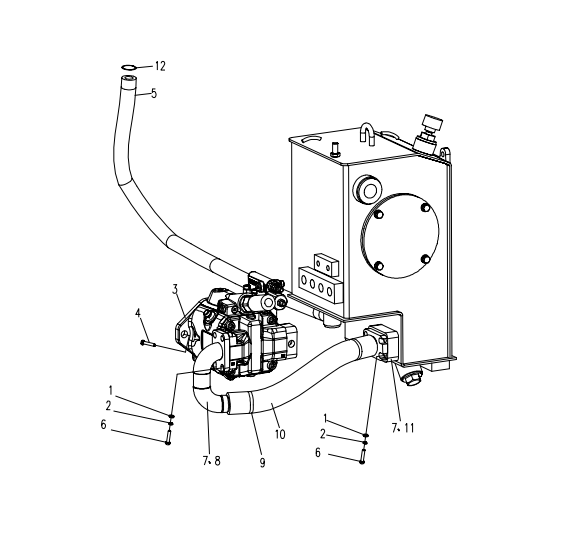 12
5
3
4
1
2
6
7、8
9
10
1
2
6
7、11