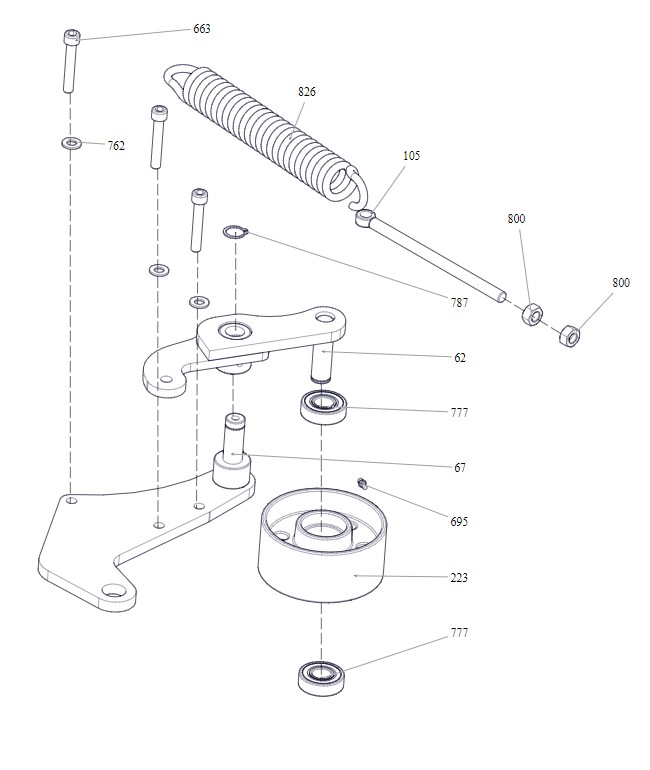 663

826

762

105

800

800

787

62

777

67

695

223

777