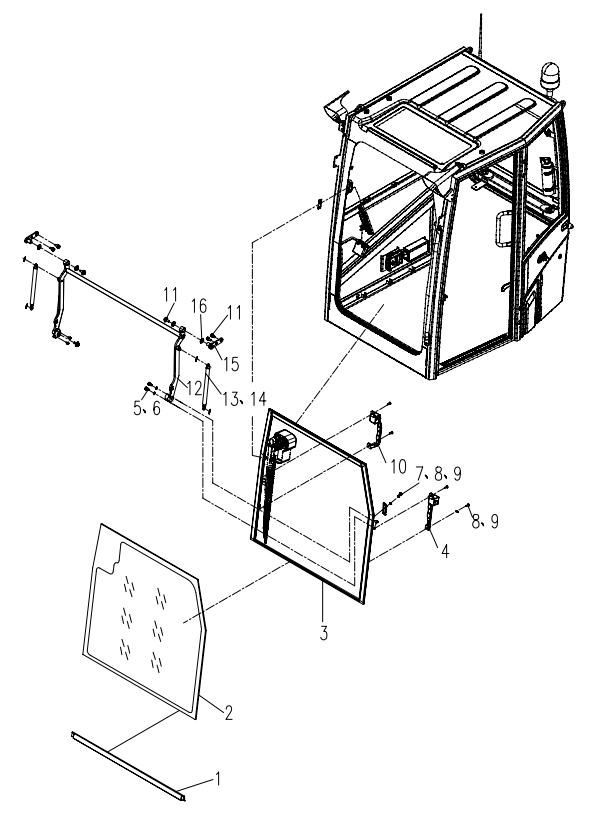 11
16
11
15
12
13、14
5、6
10
7、8、9
8、9
4
3
2
1