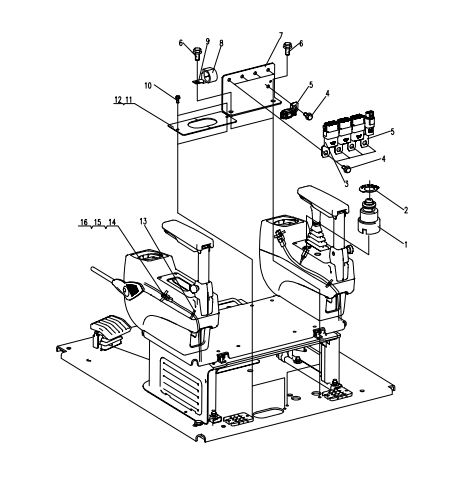 6
9
8
7
6
10
12 11
5
4
5
4
3
2
1
16 15 14
13