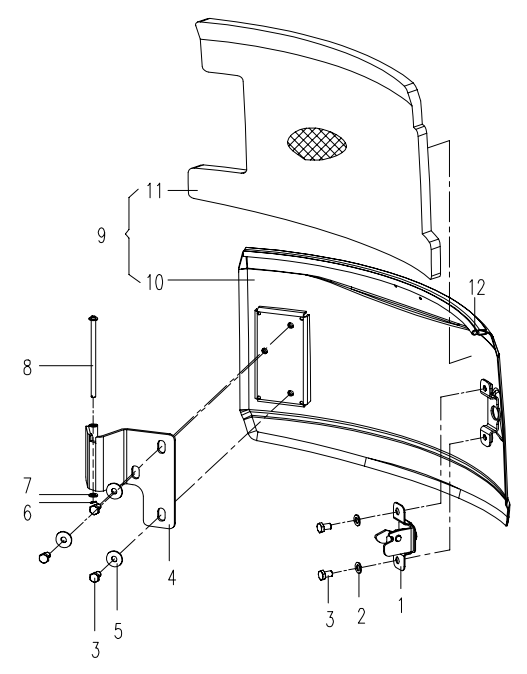 11
9
10
12
8
7
6
4
5
3
3
2
1