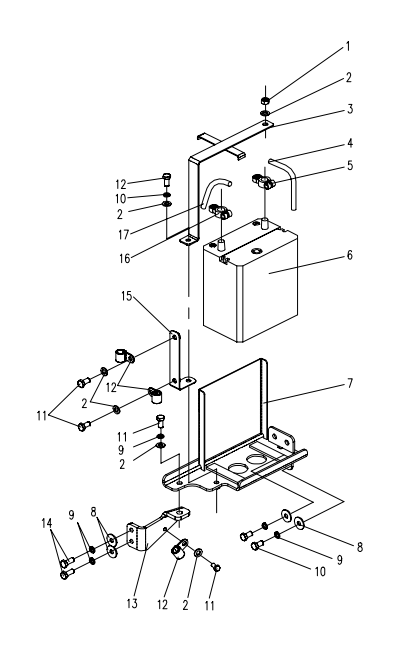 1
2
3
4
5
12
10
2
17
16
6
15
12
2
11
7
11
9
2
14
9
8
8
9
10
13
12
2
11