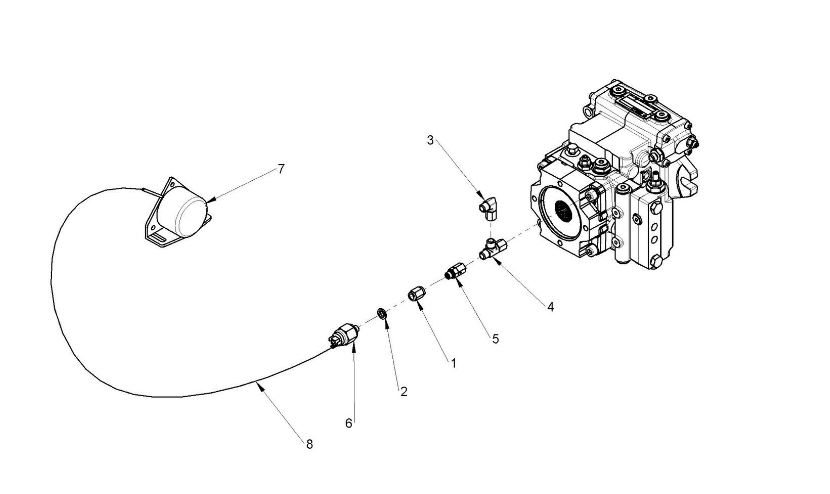 3
7
4
5
1
2
6
8