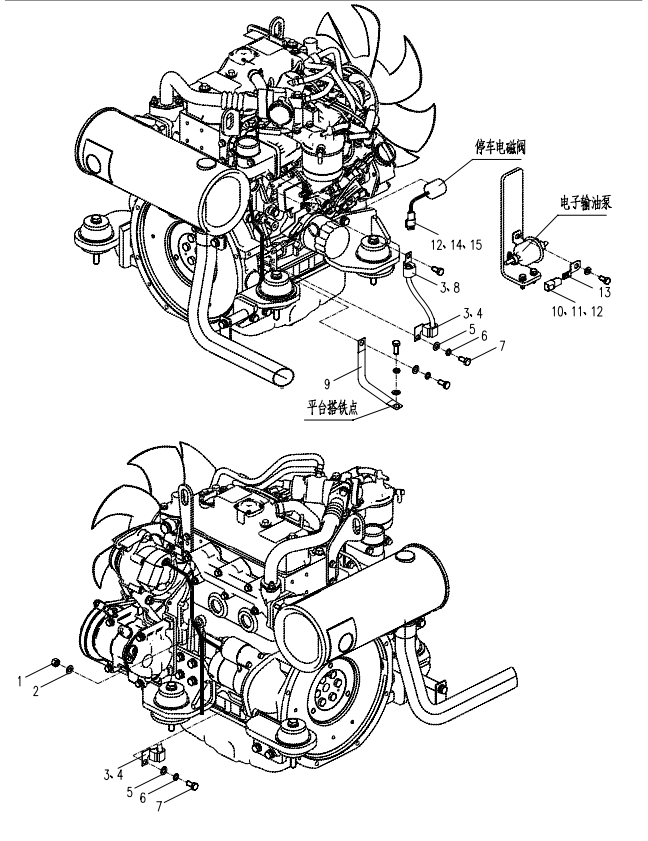 停车电磁阀

电子输油泵

12、14、15

3、8

13

10、11、12

3、4

5

6

7

9

平台搭铁点

1

2

3、4

5

6

7