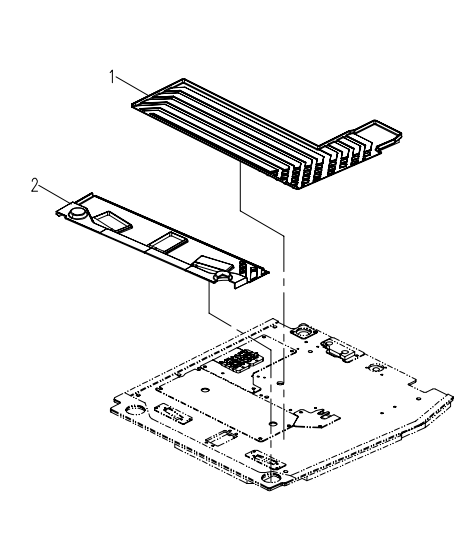 1
2