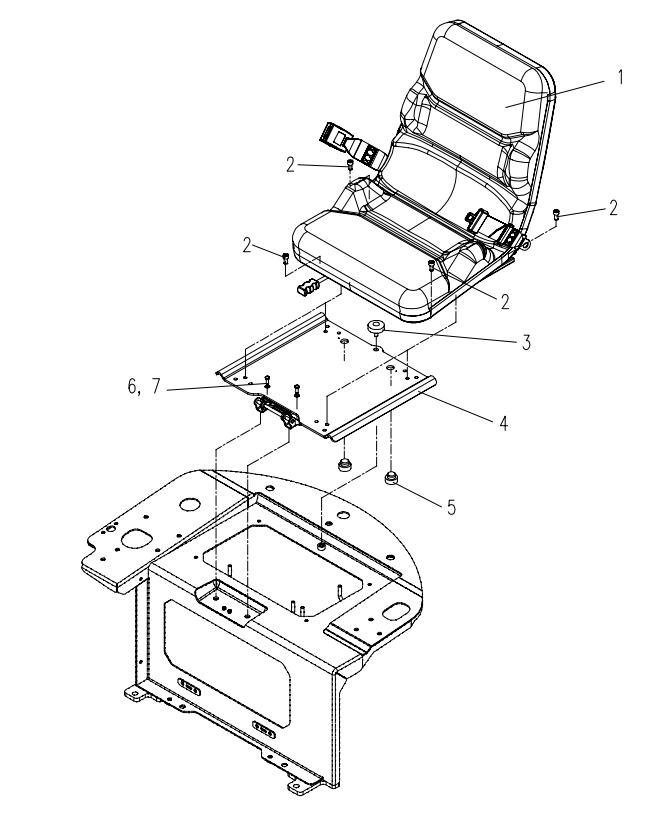 1
2
2
2
2
3
6, 7
4
5