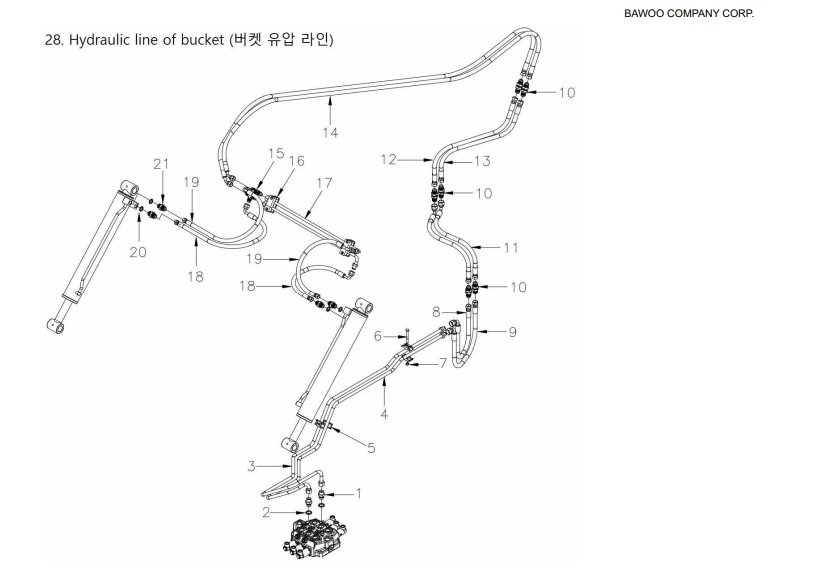 BAWOO COMPANY CORP.

28. Hydraulic line of bucket (버켓 유압 라인)

10
14
15
16
12
13
21
19
17
10
20
18
11
19
18
10
8
6
9
7
4
5
3
1
2