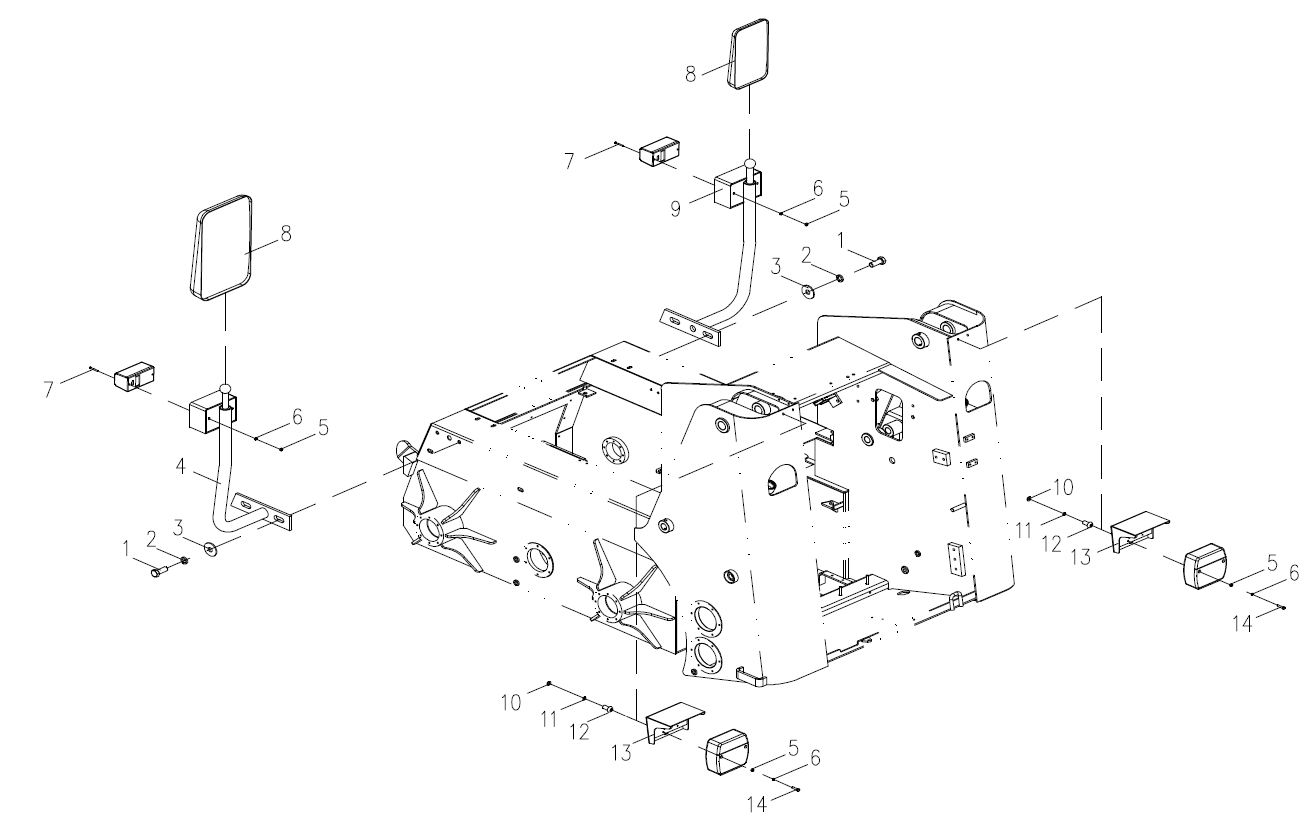 8
7
9
6
5
1
2
3
8
7
6
5
4
3
2
1
10
11
12
13
5
6
14
10
11
12
13
5
6
14